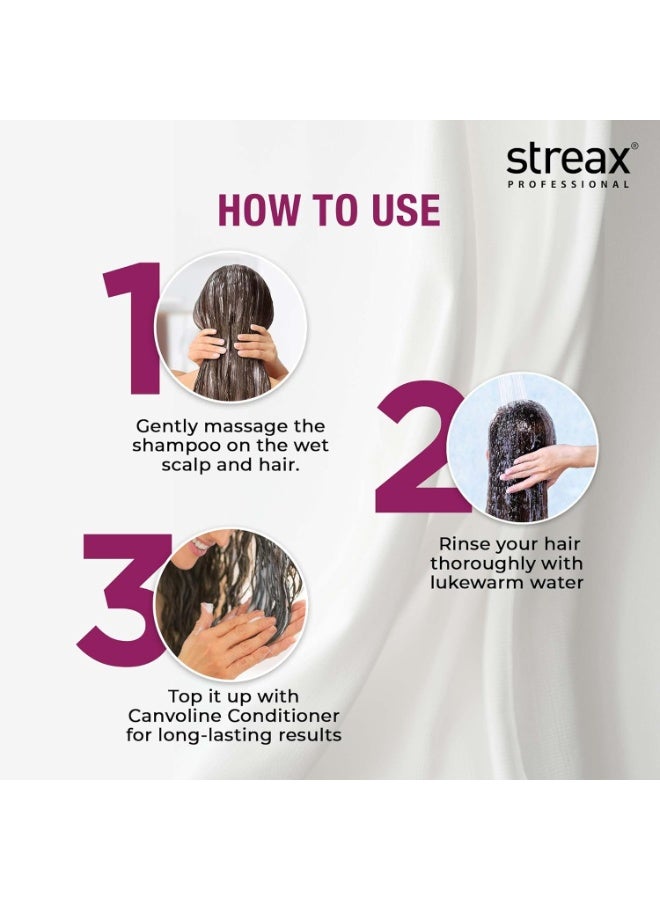 streax®
PROFESSIONAL

HOW TO USE

1

Gently massage the shampoo on the wet scalp and hair.

2

Rinse your hair thoroughly with lukewarm water

3

Top it up with Canvoline Conditioner for long-lasting results